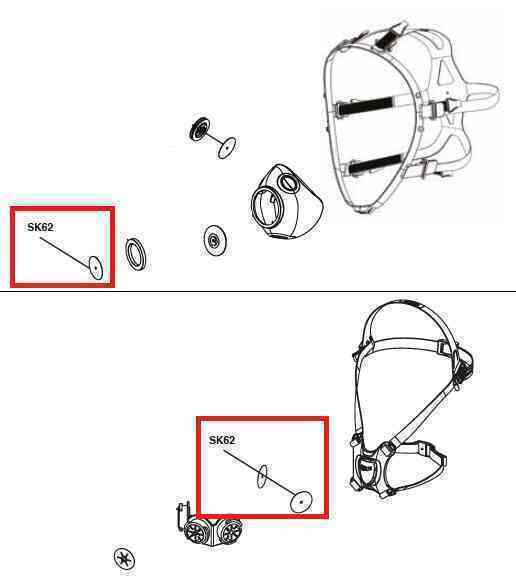 SK62

SK62